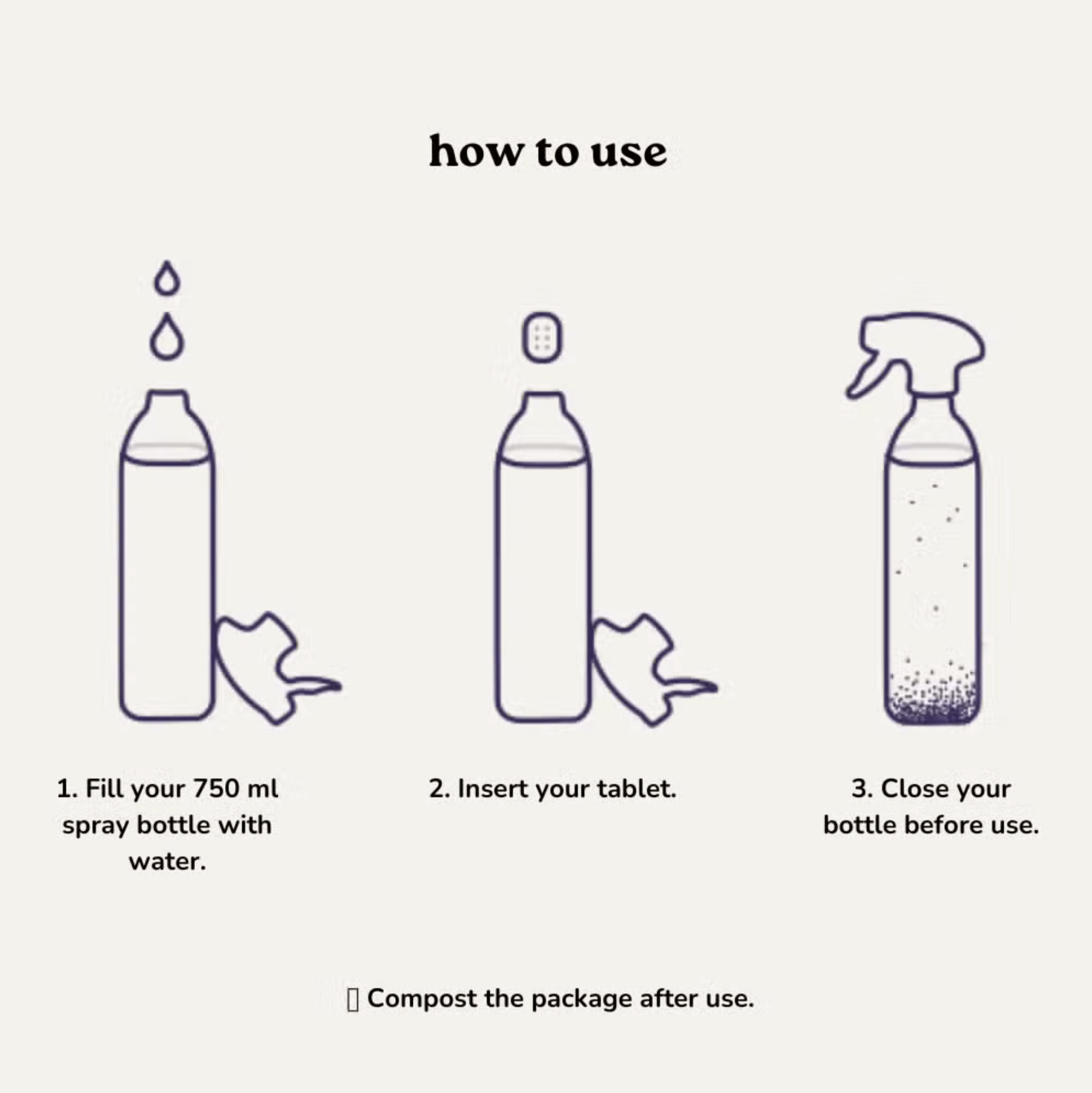 how to use

1. Fill your 750 ml spray bottle with water.

2. Insert your tablet.

3. Close your bottle before use.

▯ Compost the package after use.